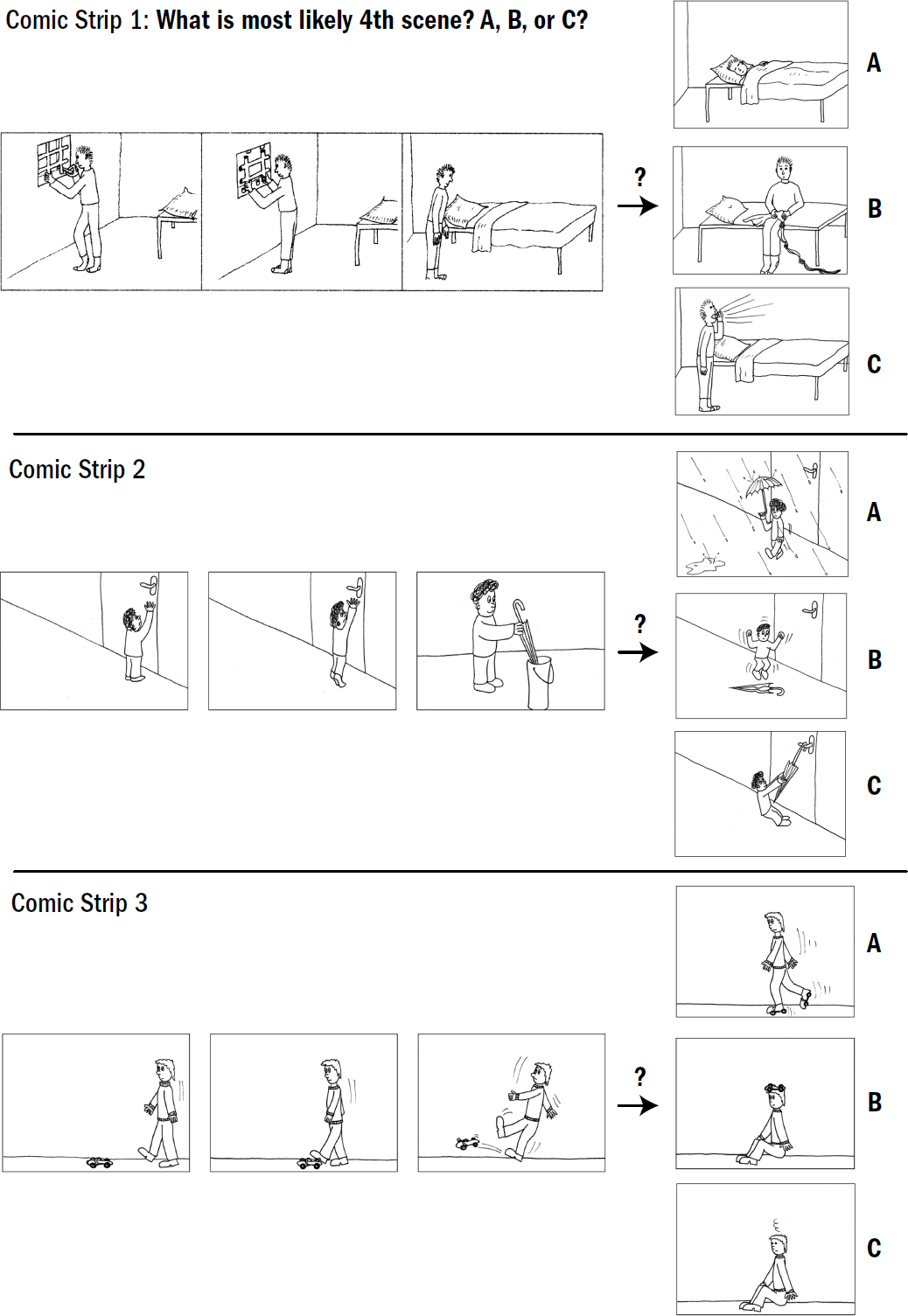 Comic Strip 1: What is most likely 4th scene? A, B, or C?

?

A

B

C

Comic Strip 2

?

A

B

C

Comic Strip 3

?

A

B

C