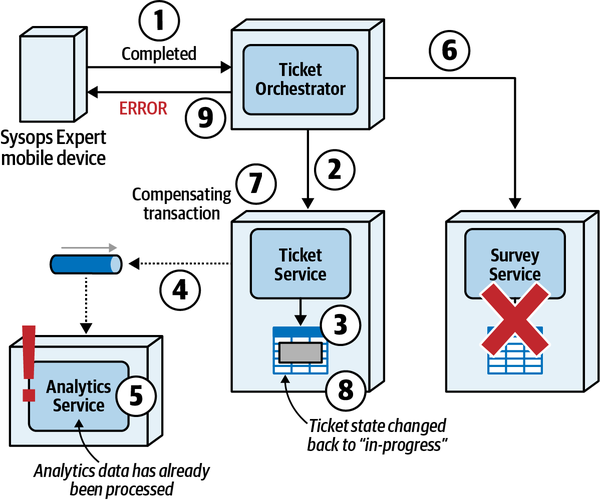 1
Completed
Ticket Orchestrator
6
ERROR
9
Sysops Expert mobile device
2
7
Compensating transaction
Ticket Service
Survey Service
4
3
!
Analytics Service
5
8
Ticket state changed back to "in-progress"
Analytics data has already been processed